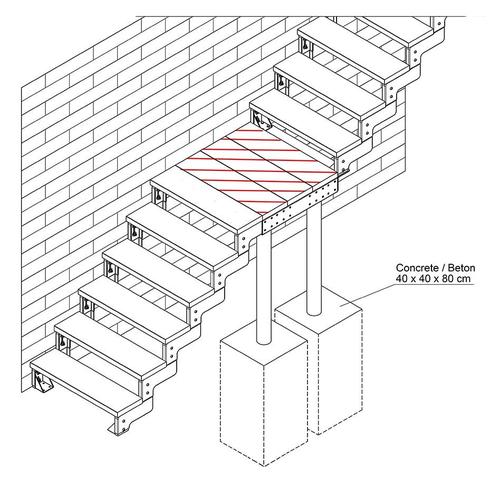 Concrete / Beton
40 x 40 x 80 cm