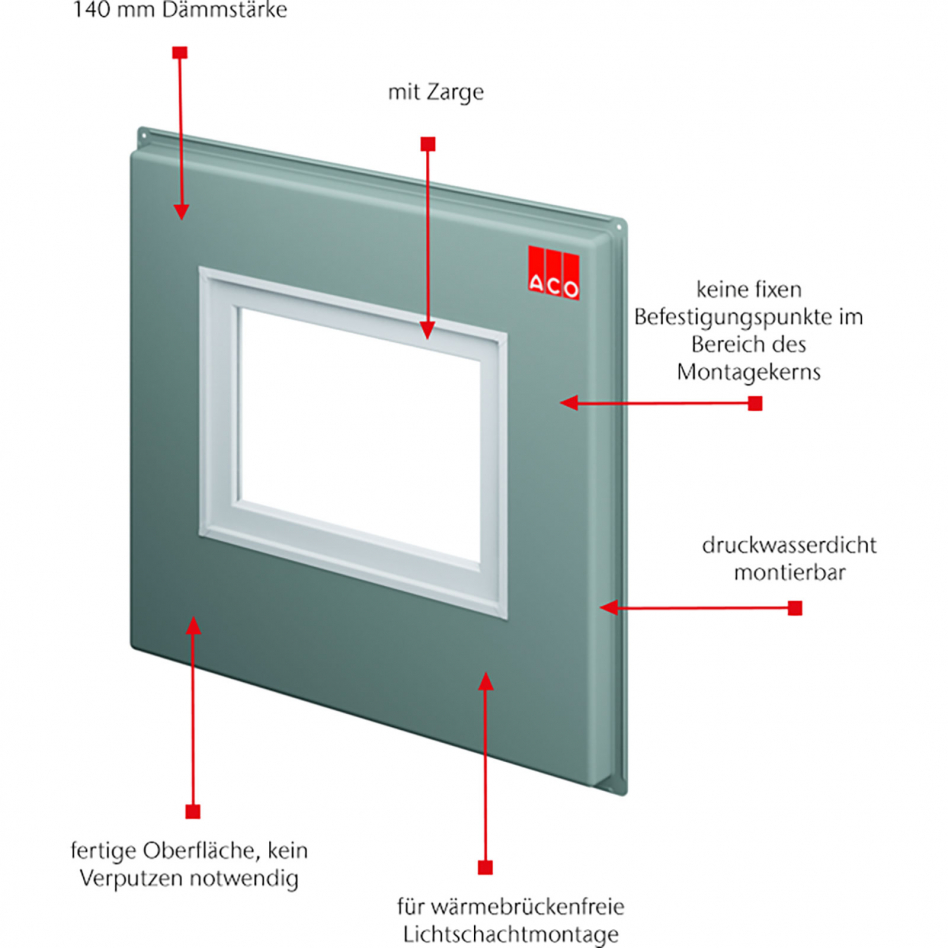 140 mm Dämmstärke

mit Zarge

ACO

keine fixen Befestigungspunkte im Bereich des Montagekerns

druckwasserdicht montierbar

fertige Oberfläche, kein Verputzen notwendig

für wärmebrückenfreie Lichtschachtmontage