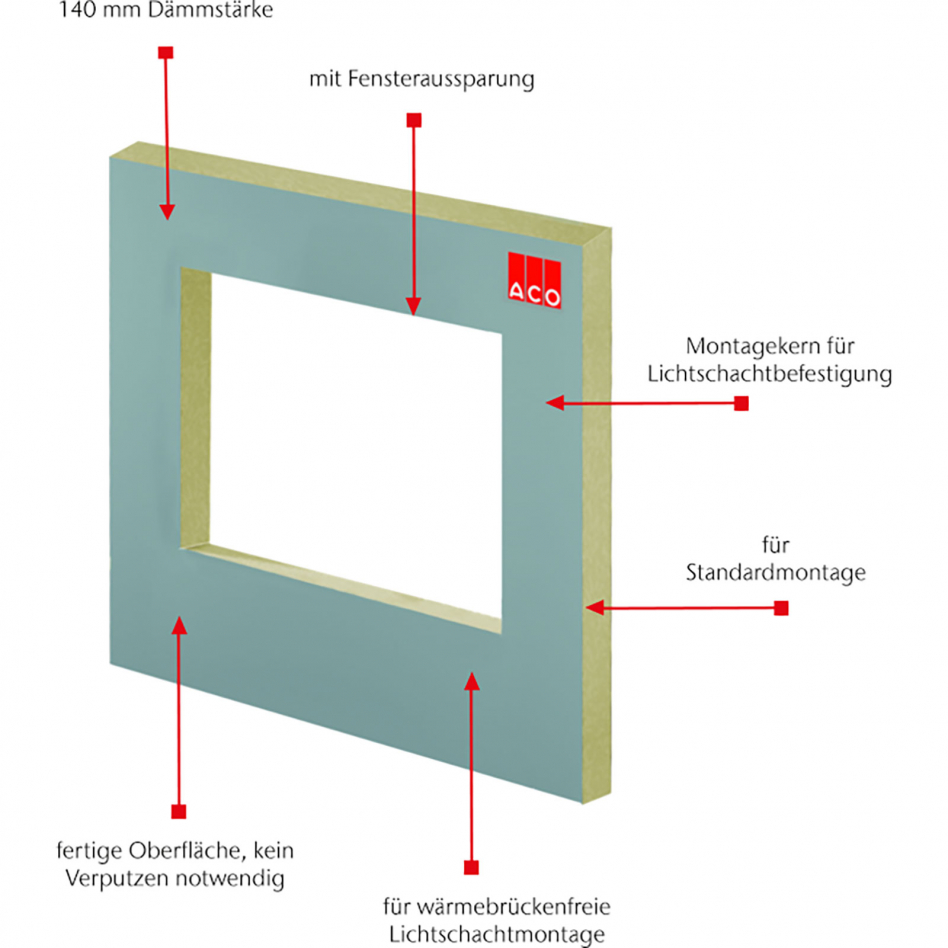 140 mm Dämmstärke

mit Fensteraussparung

ACO

Montagekern für Lichtschachtbefestigung

für Standardmontage

fertige Oberfläche, kein Verputzen notwendig

für wärmebrückenfreie Lichtschachtmontage