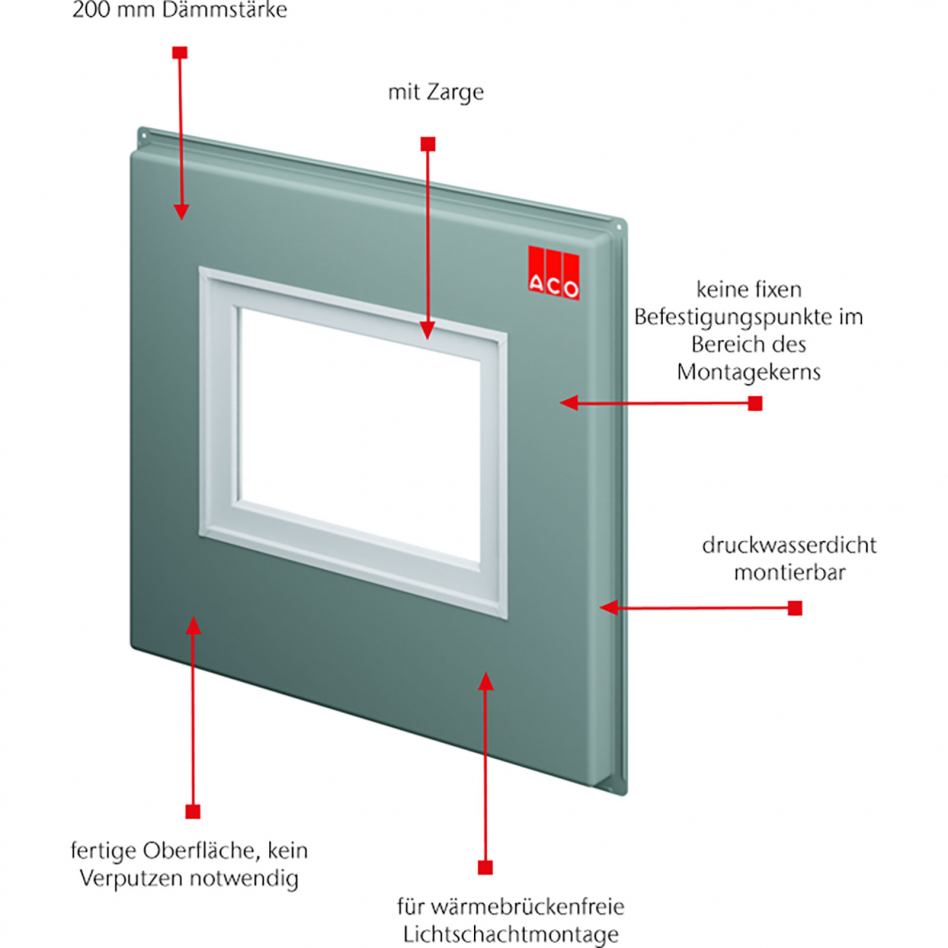 200 mm Dämmstärke

mit Zarge

ACO

keine fixen Befestigungspunkte im Bereich des Montagekerns

druckwasserdicht montierbar

fertige Oberfläche, kein Verputzen notwendig

für wärmebrückenfreie Lichtschachtmontage