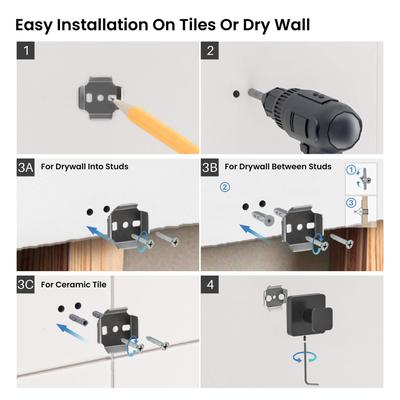 Easy Installation On Tiles Or Dry Wall

1

2

3A For Drywall Into Studs

3B For Drywall Between Studs

①

②

③

3C For Ceramic Tile

4