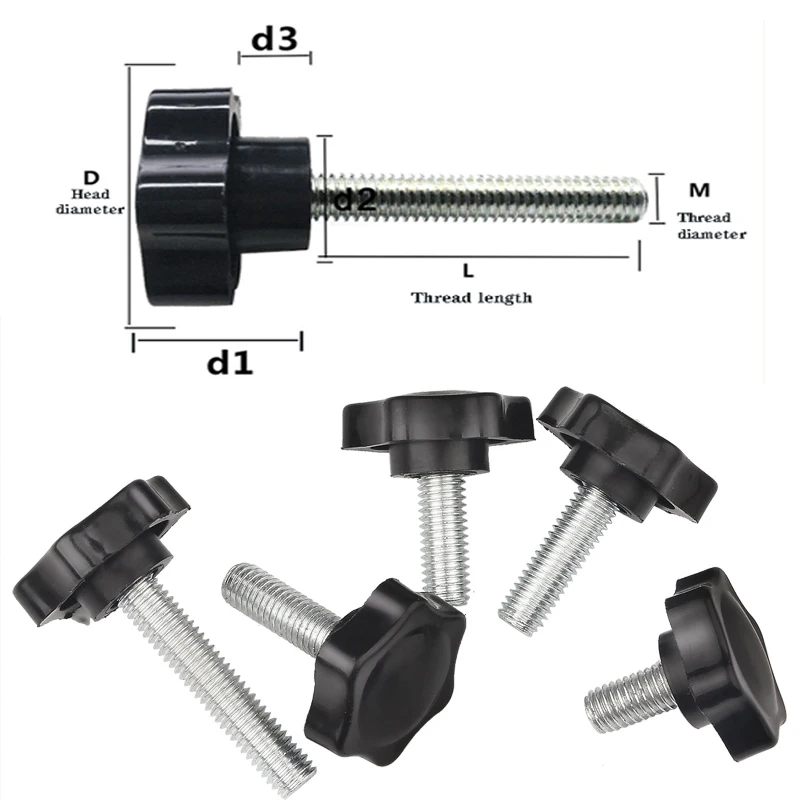 d3

D
Head diameter

d2

M
Thread diameter

L
Thread length

d1