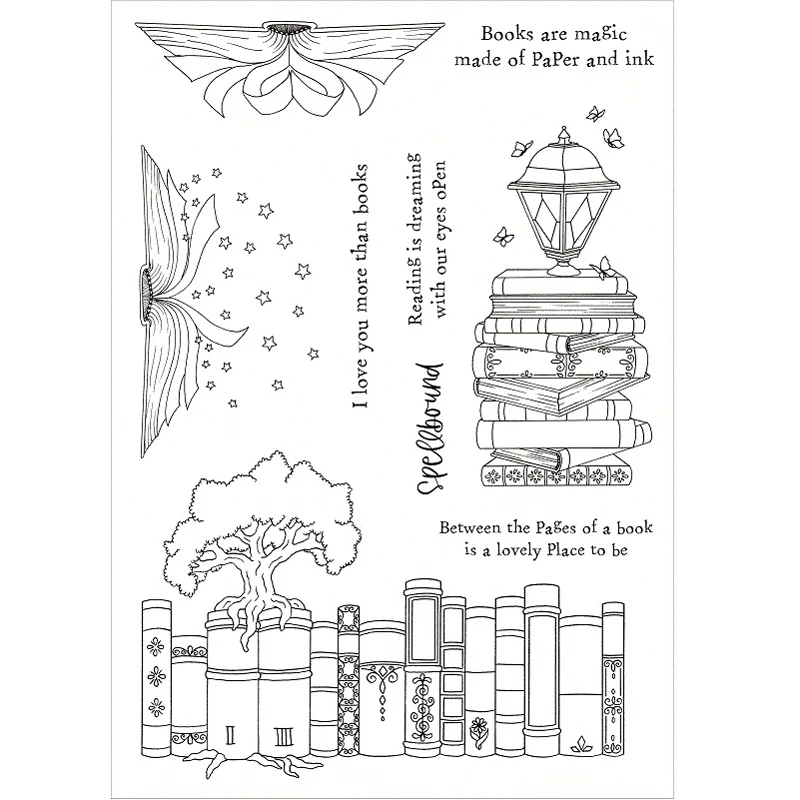 Books are magic made of PaPer and ink

I love you more than books

Reading is dreaming with our eyes oPen

Spellbound

Between the Pages of a book is a lovely Place to be

II

III