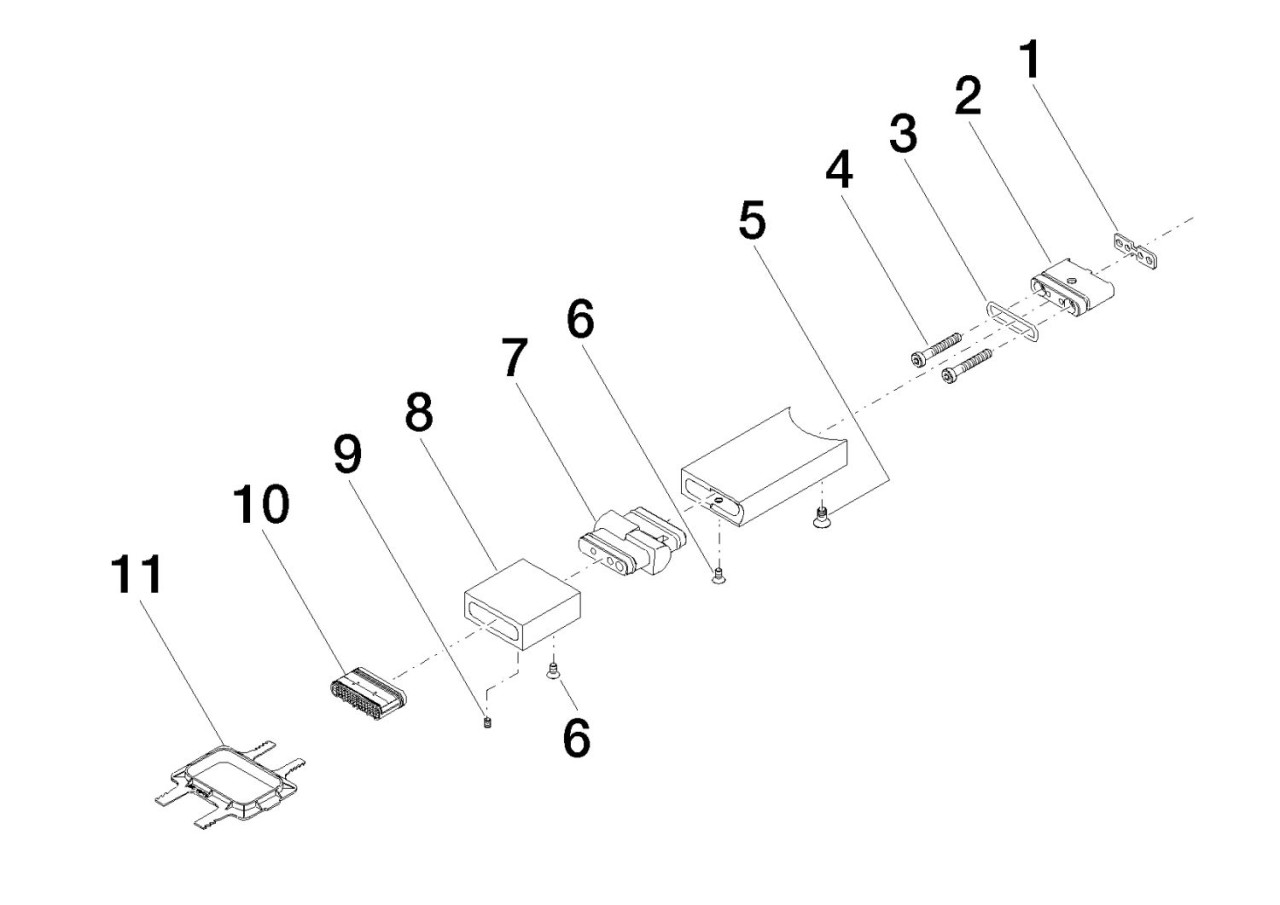 1
2
3
4
5
6
7
8
9
10
11
6