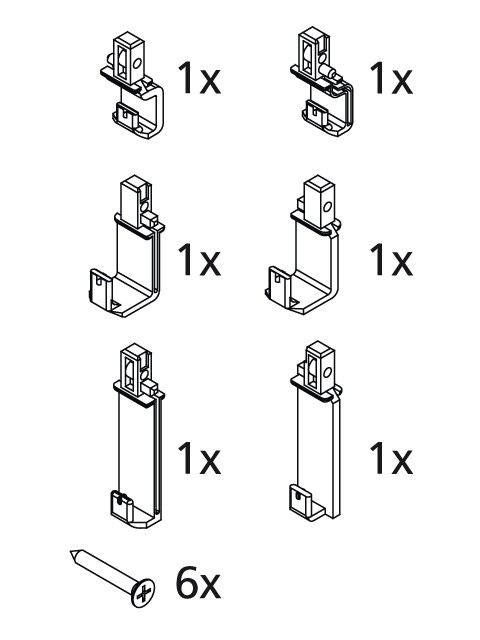 1x
1x
1x
1x
1x
1x
6x