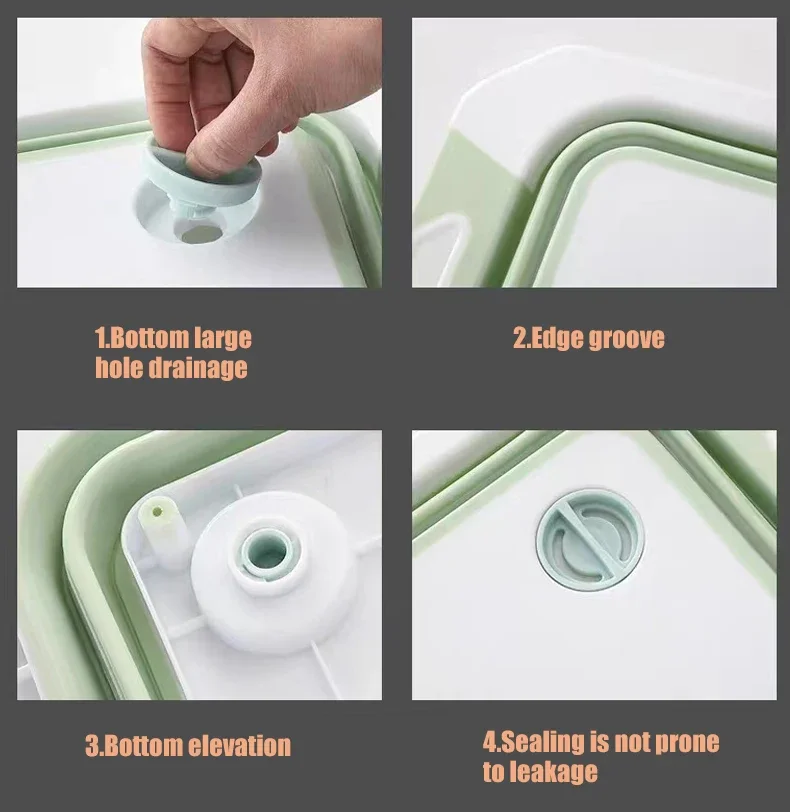 1.Bottom large hole drainage

2.Edge groove

3.Bottom elevation

4.Sealing is not prone to leakage