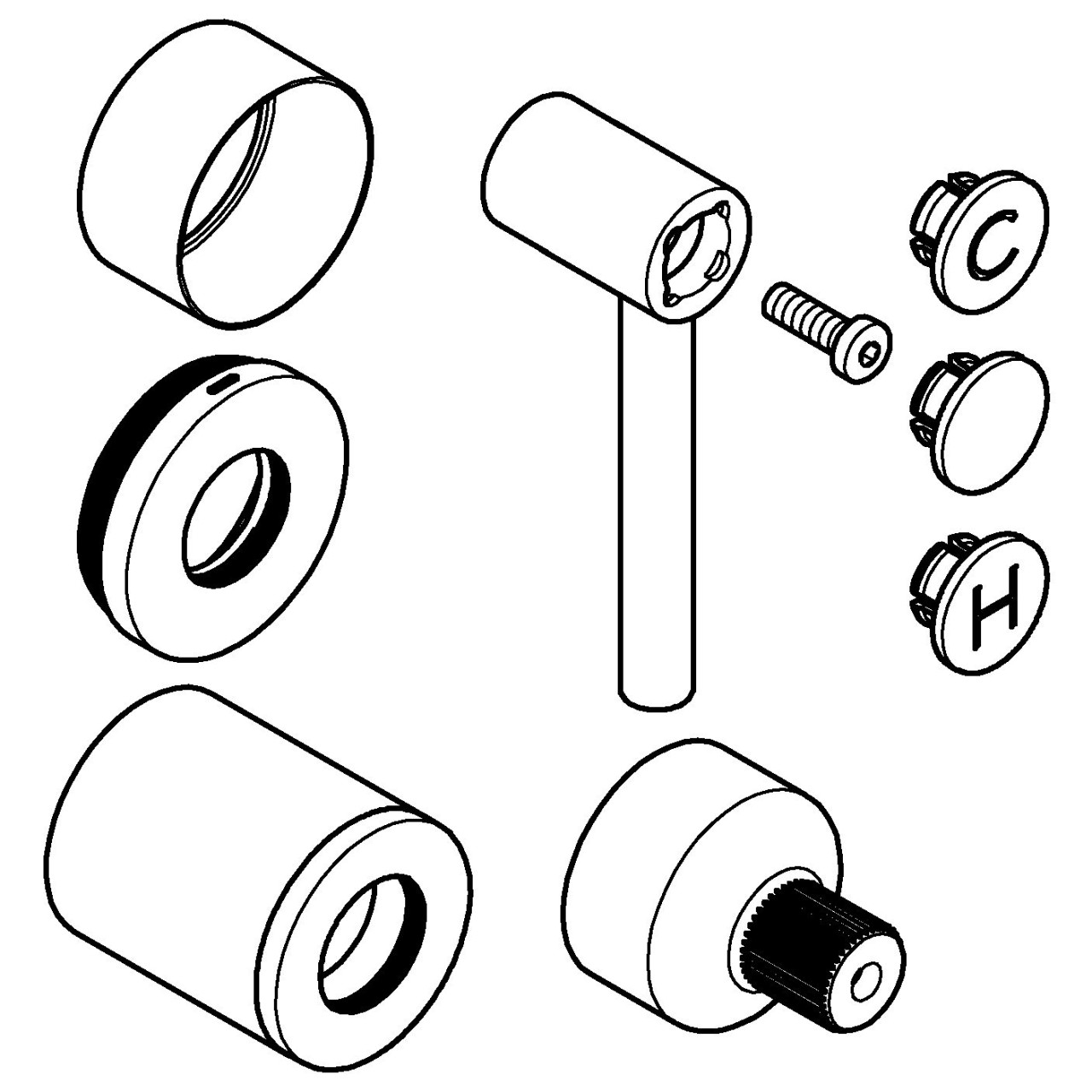 C

H