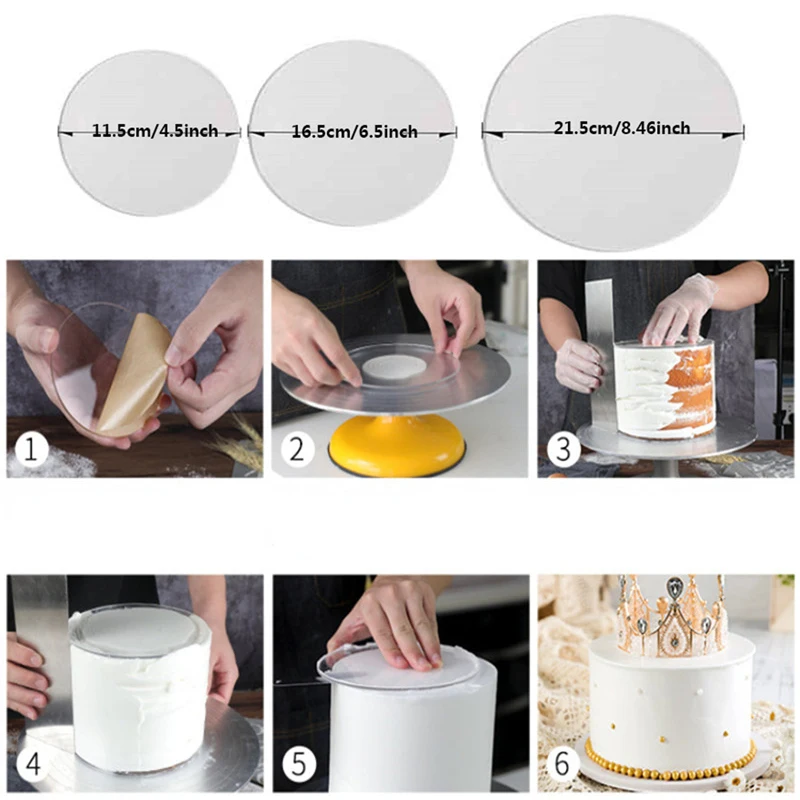 11.5cm/4.5inch
16.5cm/6.5inch
21.5cm/8.46inch

1
2
3

4
5
6