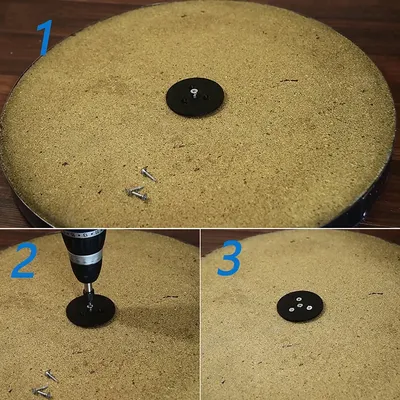 1

2

3