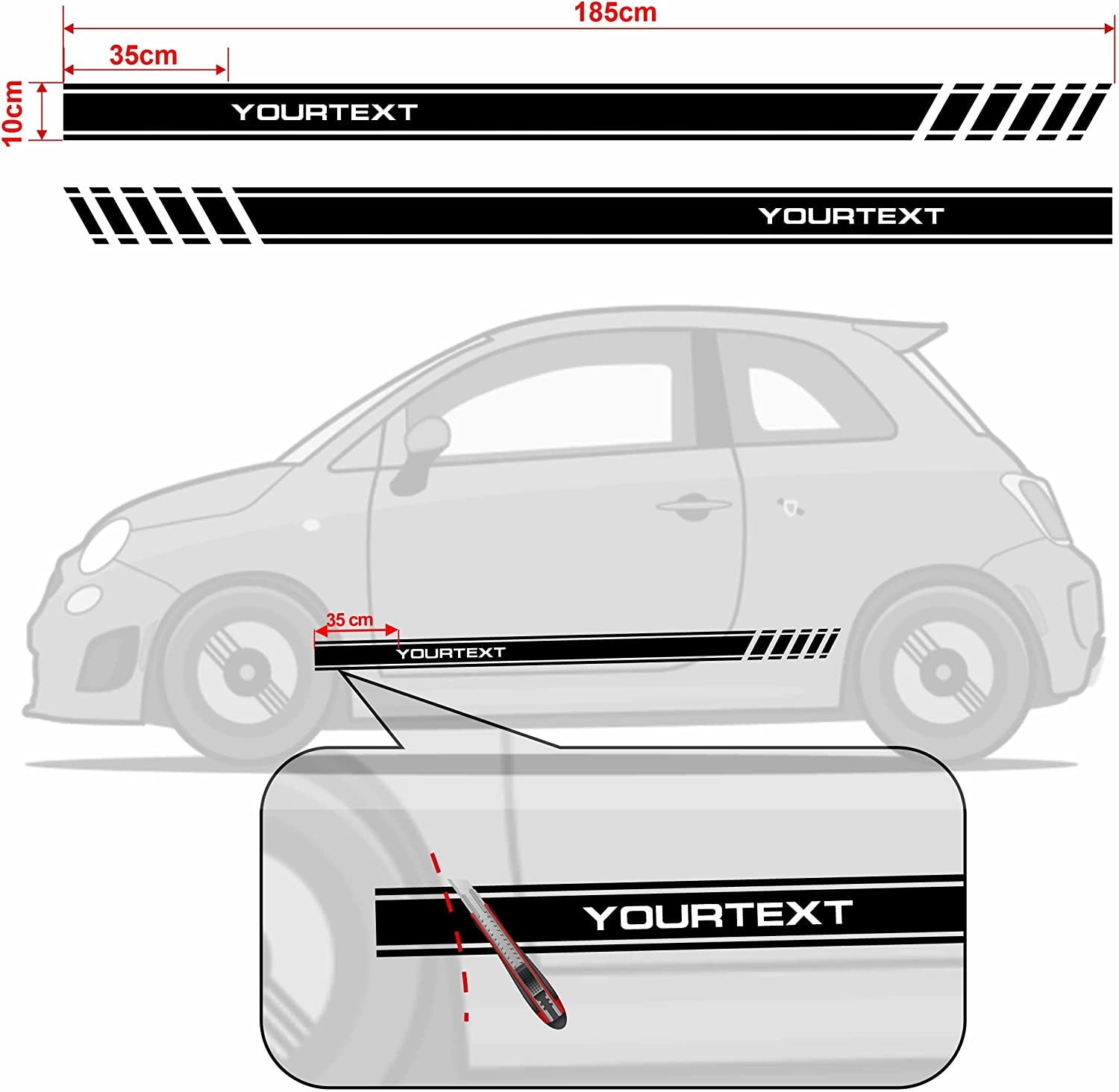 185cm
35cm
10cm
YOURTEXT
YOURTEXT
35 cm
YOURTEXT
YOURTEXT