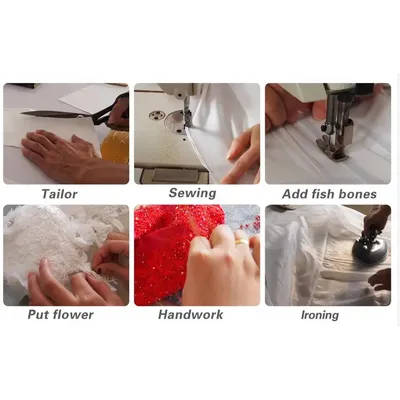 Tailor

Sewing

Add fish bones

Put flower

Handwork

Ironing