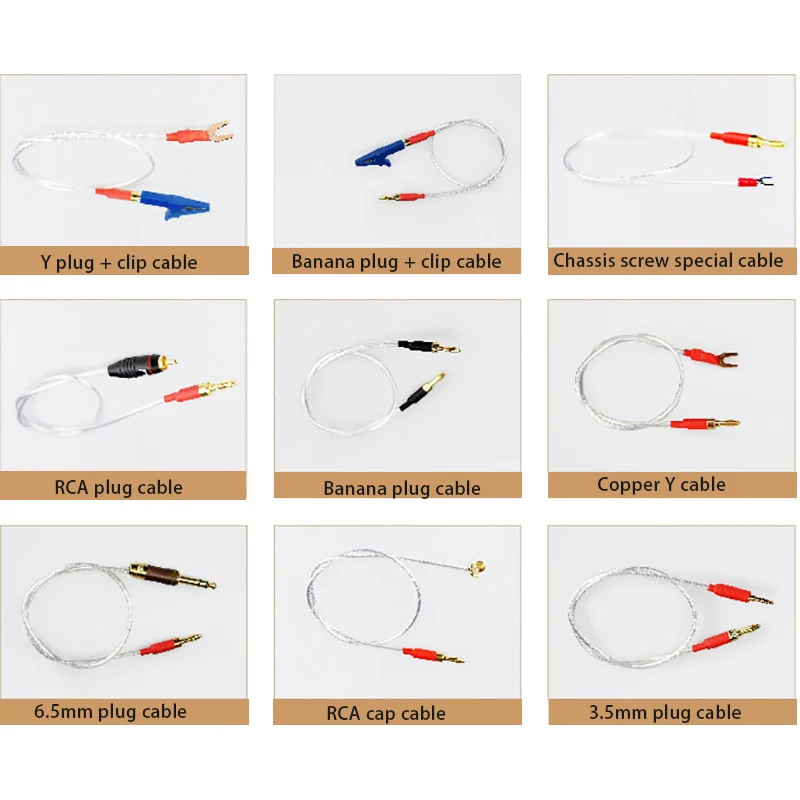 Y plug + clip cable

Banana plug + clip cable

Chassis screw special cable

RCA plug cable

Banana plug cable

Copper Y cable

6.5mm plug cable

RCA cap cable

3.5mm plug cable