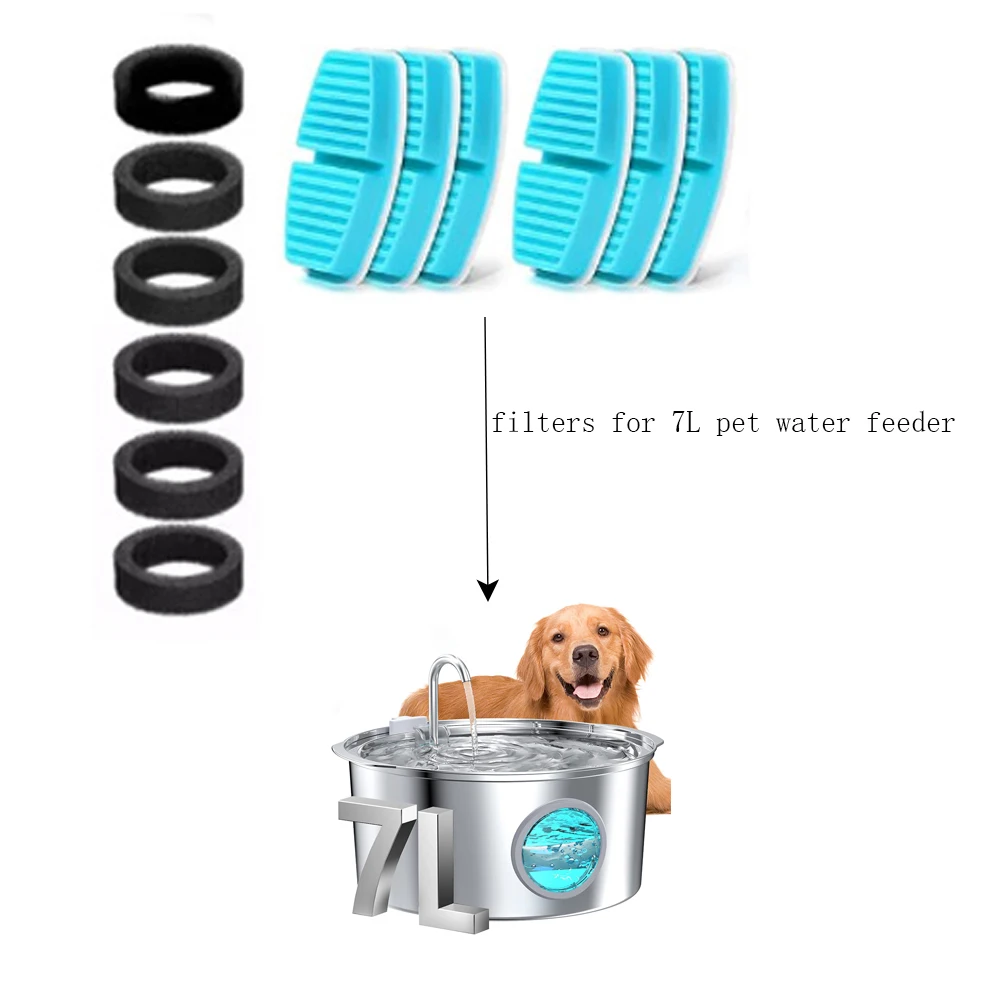 filters for 7L pet water feeder

7L