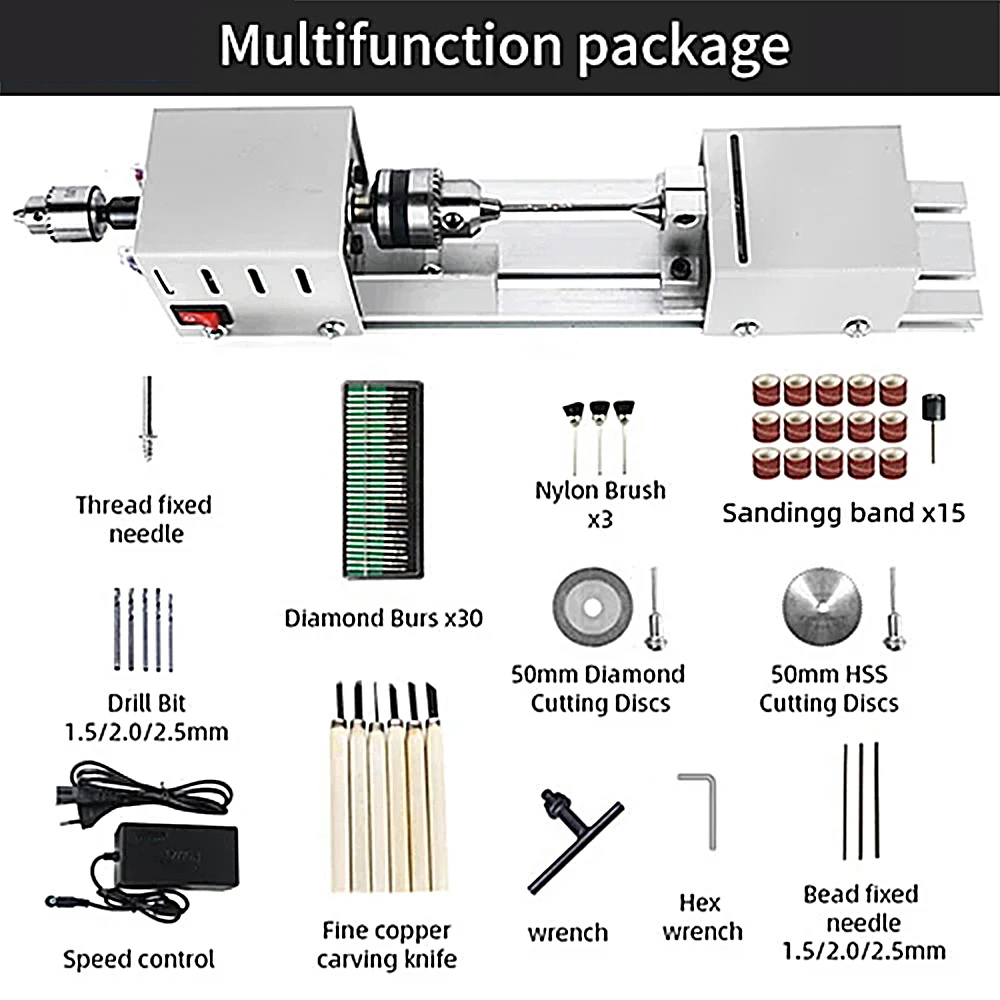 Multifunction package

Thread fixed needle

Diamond Burs x30

Nylon Brush x3

Sandingg band x15

Drill Bit 1.5/2.0/2.5mm

50mm Diamond Cutting Discs

50mm HSS Cutting Discs

Speed control

Fine copper carving knife

wrench

Hex wrench

Bead fixed needle 1.5/2.0/2.5mm