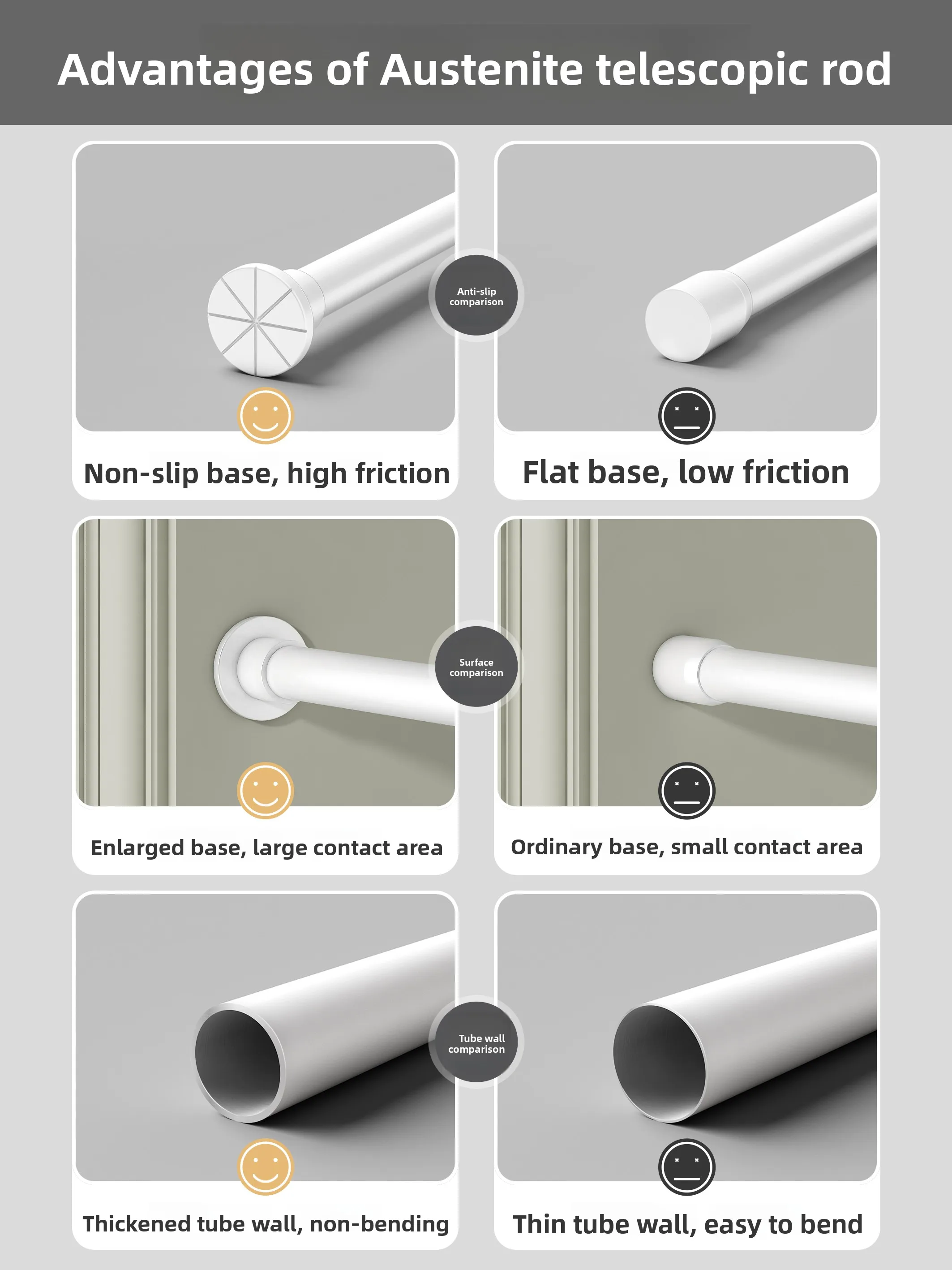 Advantages of Austenite telescopic rod

Anti-slip comparison

Non-slip base, high friction

Flat base, low friction

Surface comparison

Enlarged base, large contact area

Ordinary base, small contact area

Tube wall comparison

Thickened tube wall, non-bending

Thin tube wall, easy to bend