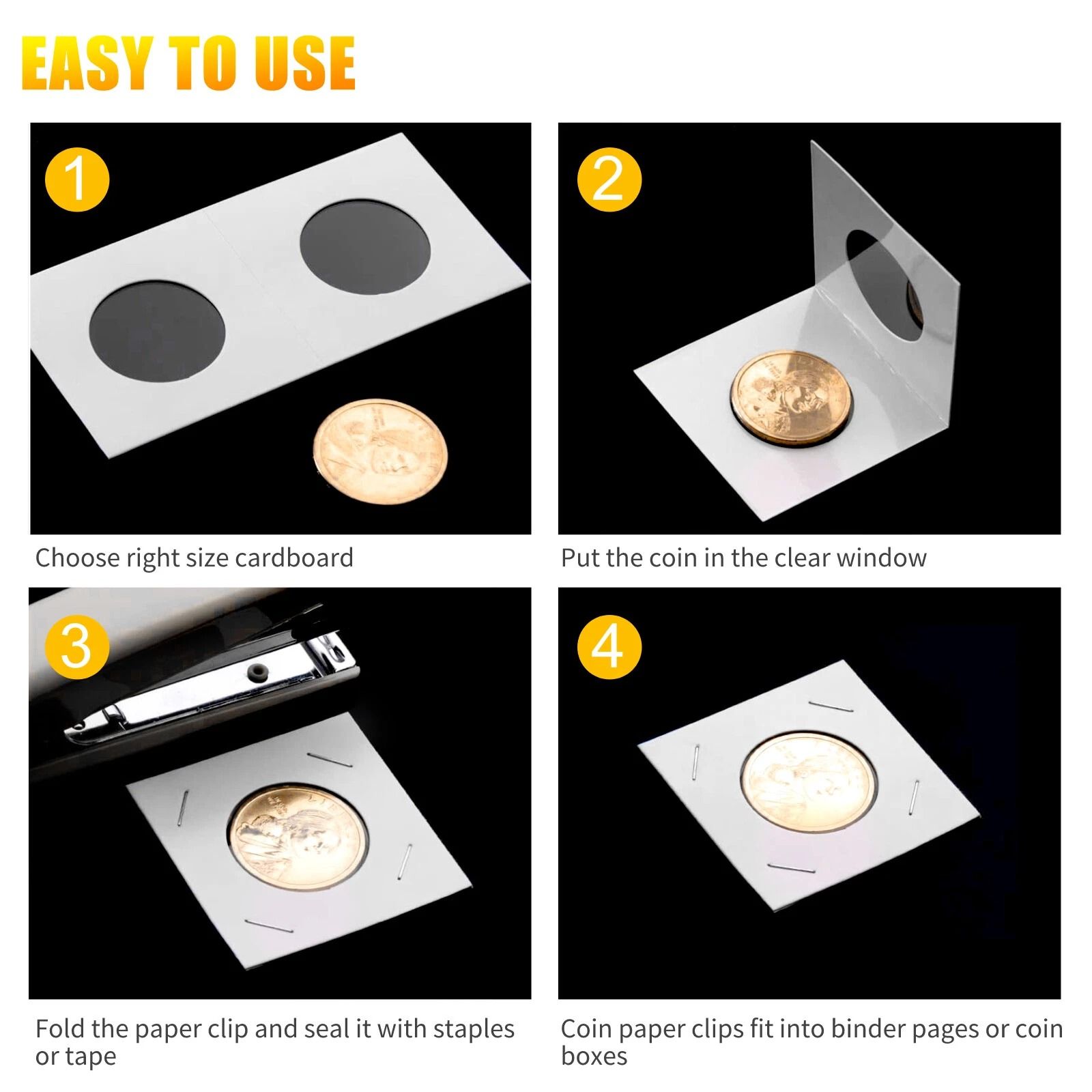 EASY TO USE

1

Choose right size cardboard

2

Put the coin in the clear window

3

Fold the paper clip and seal it with staples or tape

4

Coin paper clips fit into binder pages or coin boxes