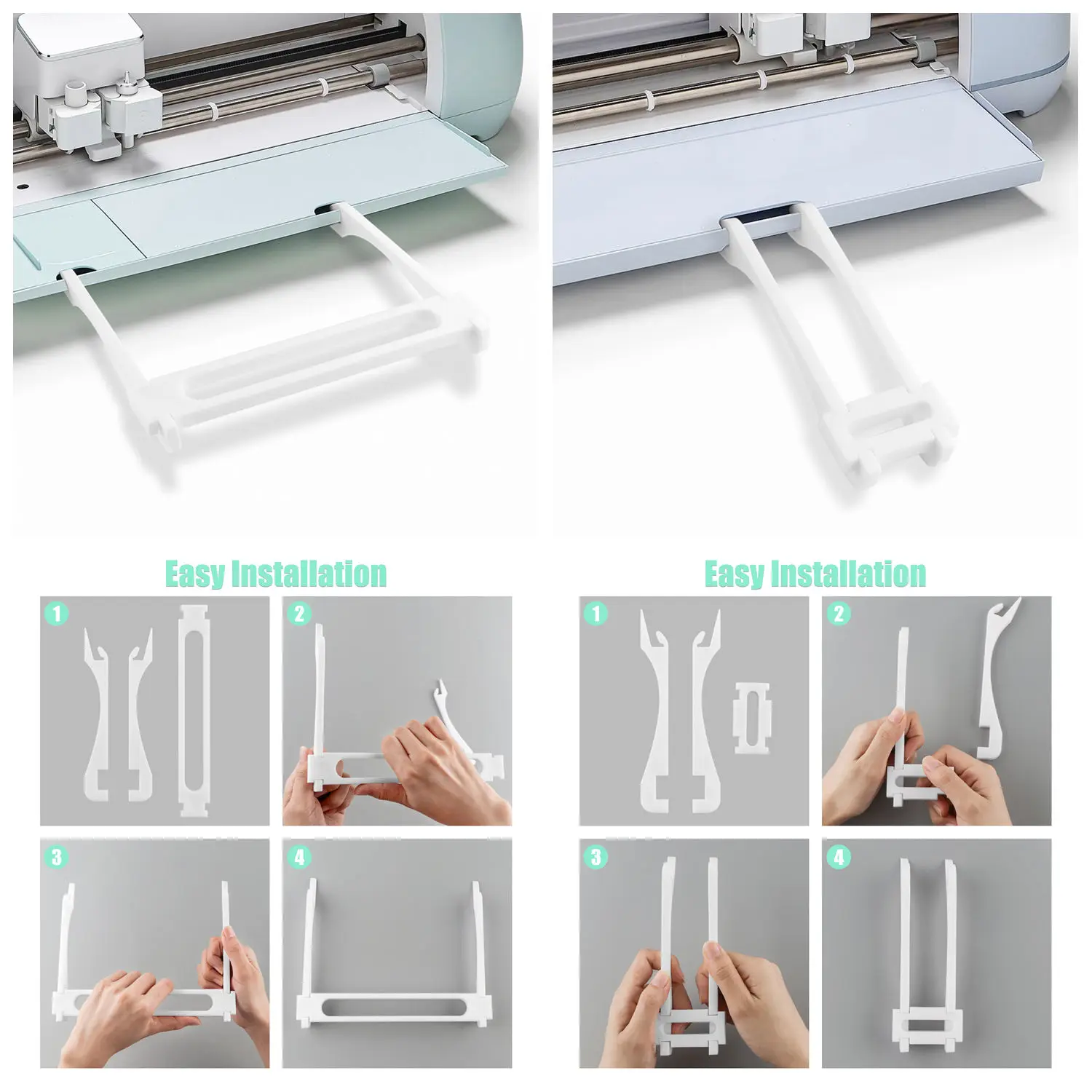 Easy Installation

1

2

3

4

Easy Installation

1

2

3

4