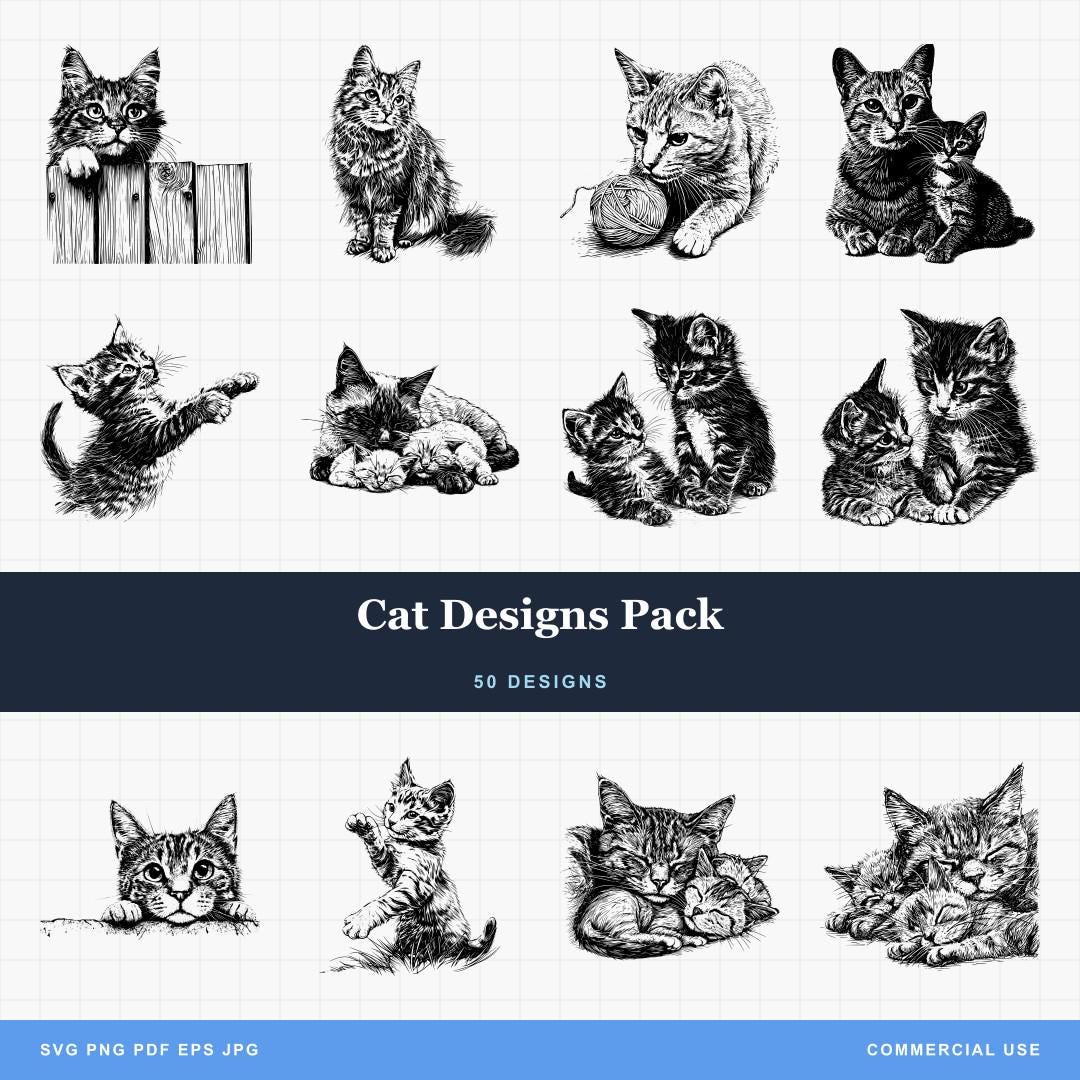 Cat Designs Pack

50 DESIGNS

SVG PNG PDF EPS JPG

COMMERCIAL USE