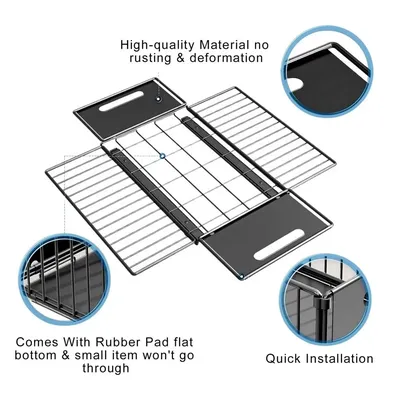 High-quality Material no rusting & deformation

Comes With Rubber Pad flat bottom & small item won't go through

Quick Installation