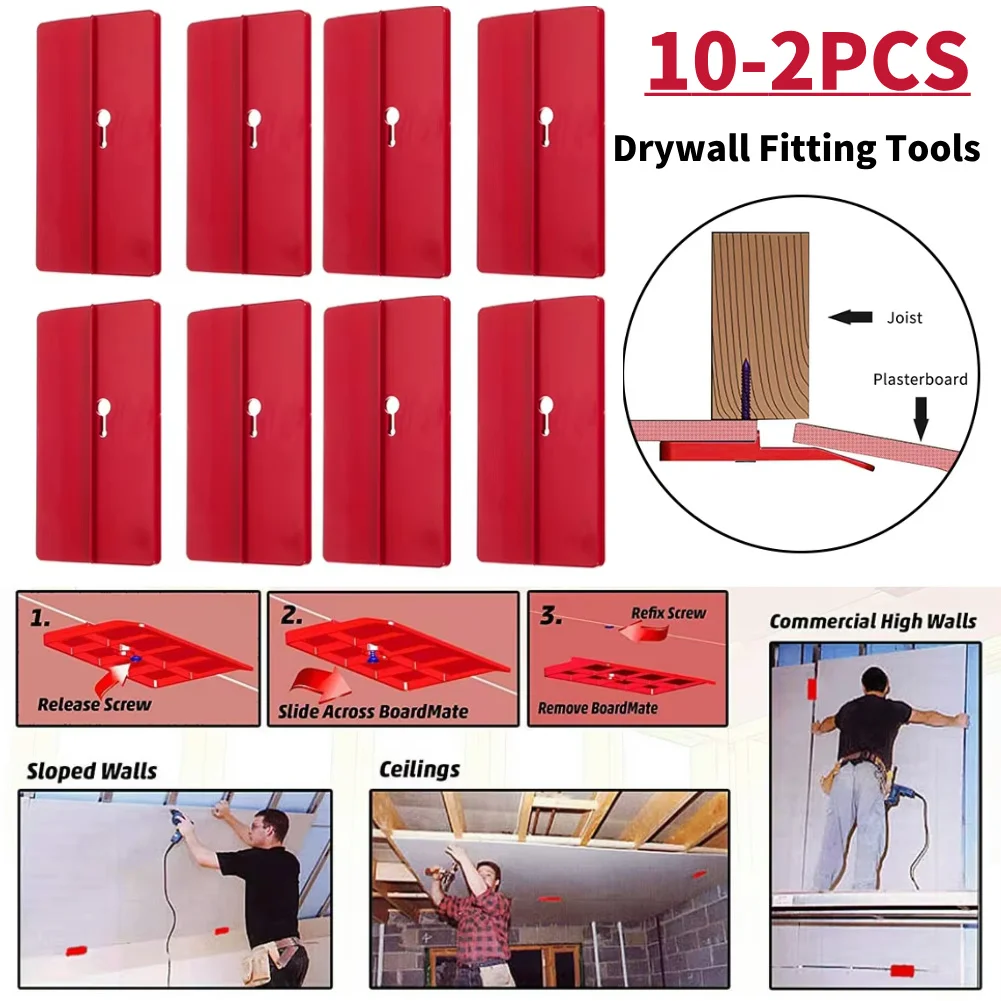 10-2PCS

Drywall Fitting Tools

Joist

Plasterboard

1.

Release Screw

2.

Slide Across BoardMate

3.

Refix Screw

Remove BoardMate

Commercial High Walls

Sloped Walls

Ceilings