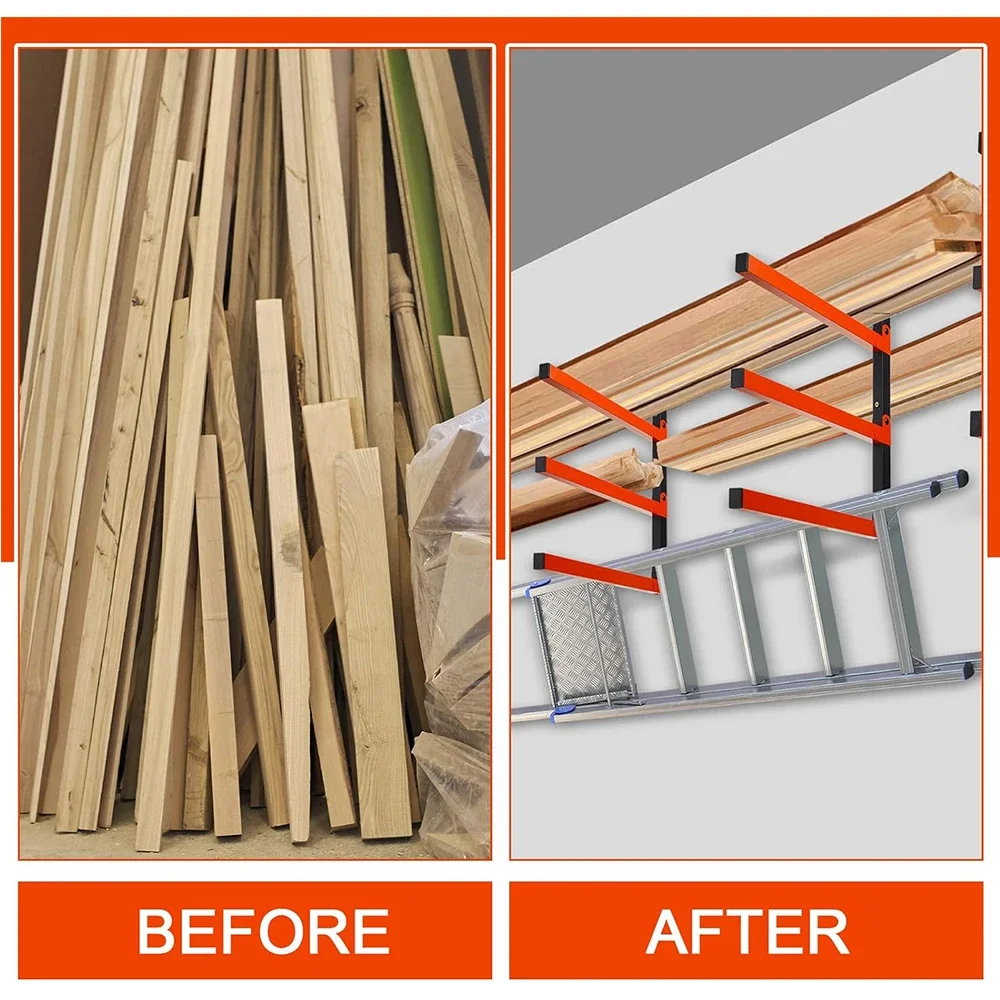 BEFORE

AFTER