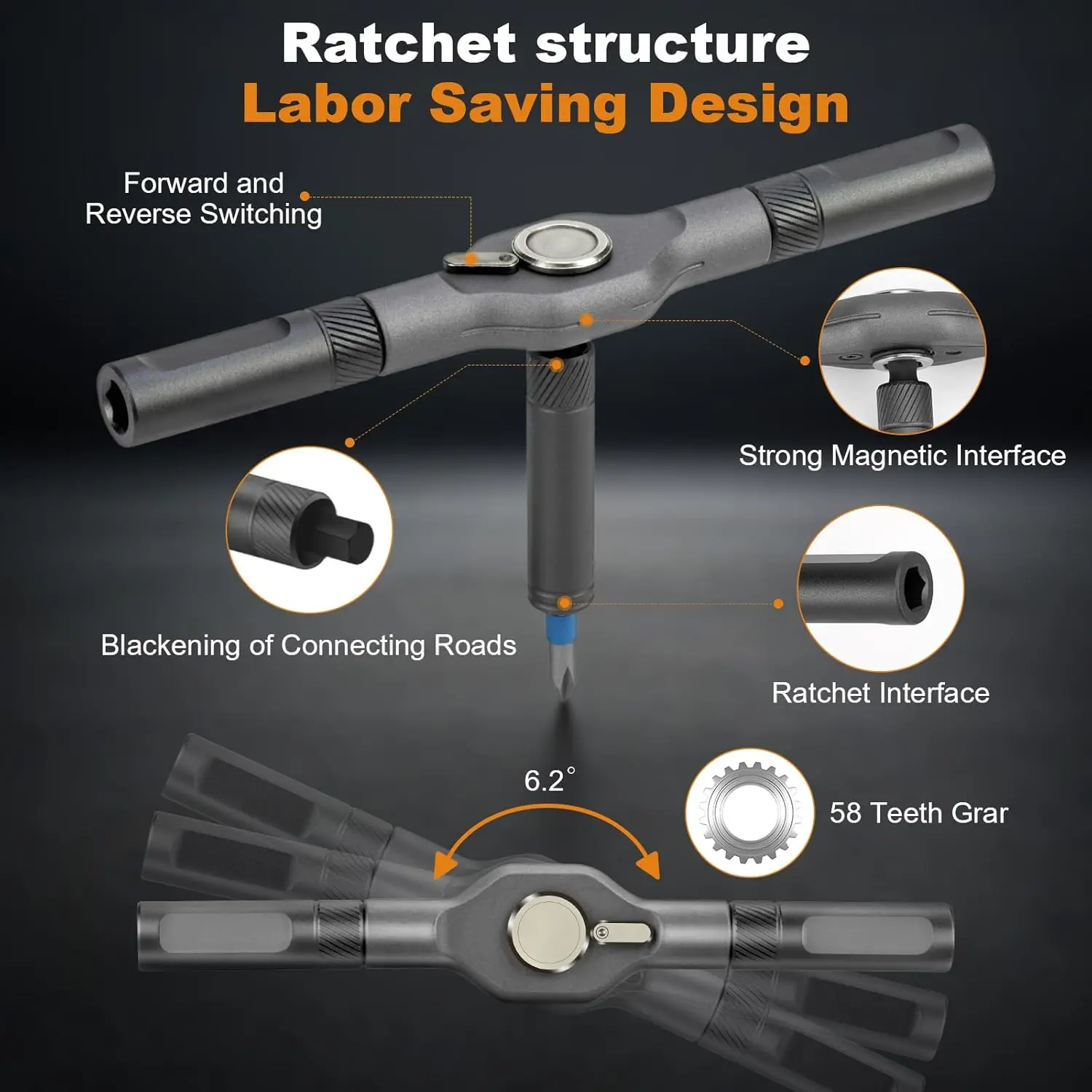 Ratchet structure
Labor Saving Design

Forward and Reverse Switching

Strong Magnetic Interface

Blackening of Connecting Roads

Ratchet Interface

6.2°

58 Teeth Grar