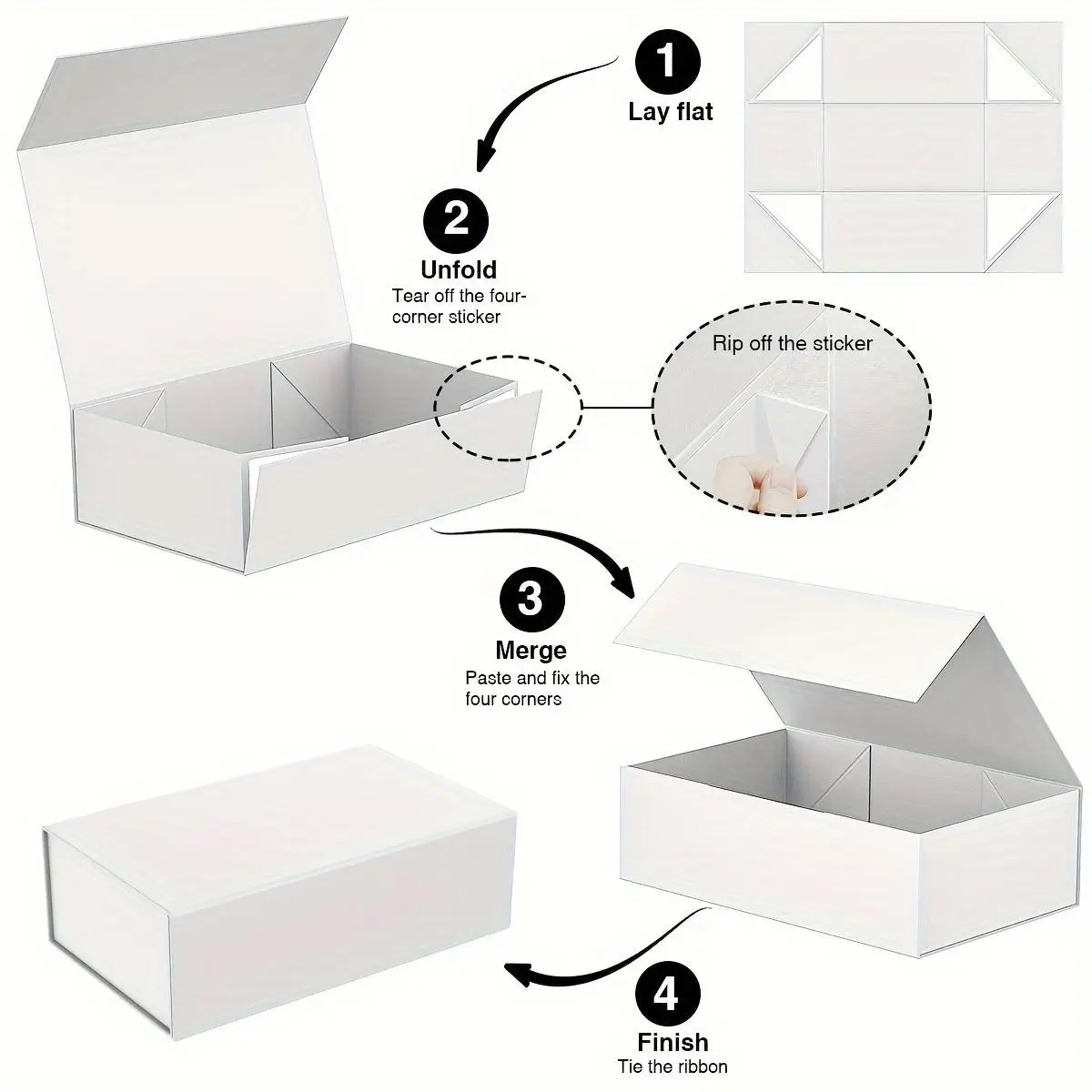 1
Lay flat

2
Unfold
Tear off the four-corner sticker

Rip off the sticker

3
Merge
Paste and fix the four corners

4
Finish
Tie the ribbon