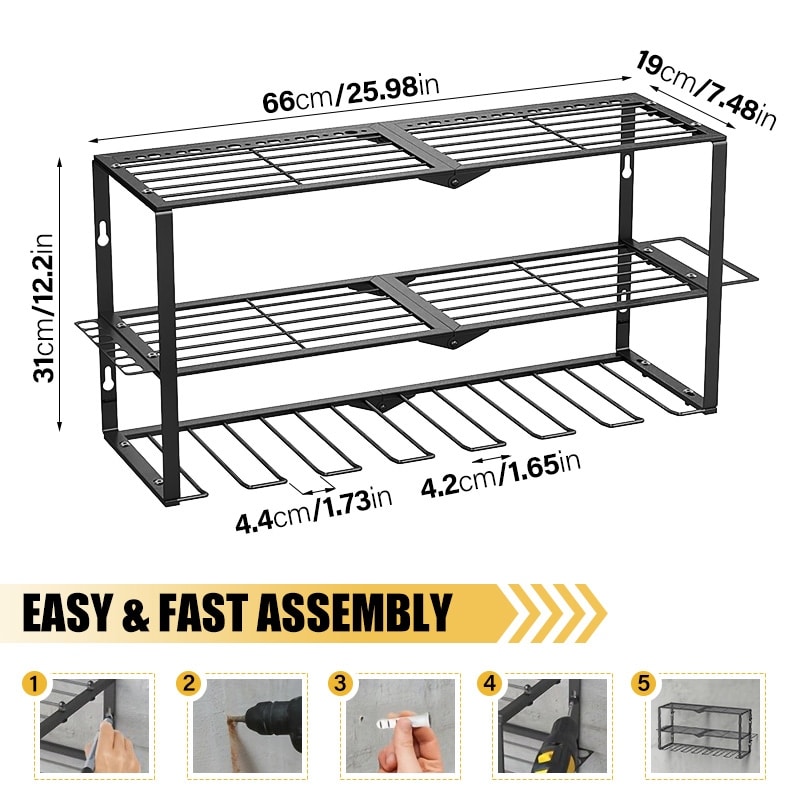 66cm/25.98in

19cm/7.48in

31cm/12.2in

4.4cm/1.73in

4.2cm/1.65in

EASY & FAST ASSEMBLY

1

2

3

4

5