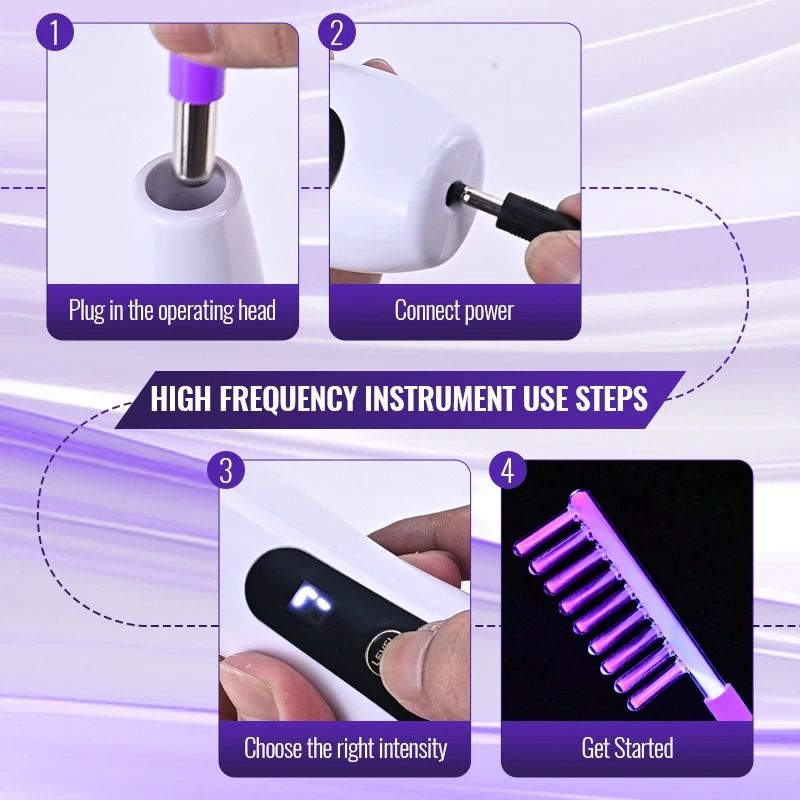 1

Plug in the operating head

2

Connect power

HIGH FREQUENCY INSTRUMENT USE STEPS

3

LEVEL

Choose the right intensity

4

Get Started