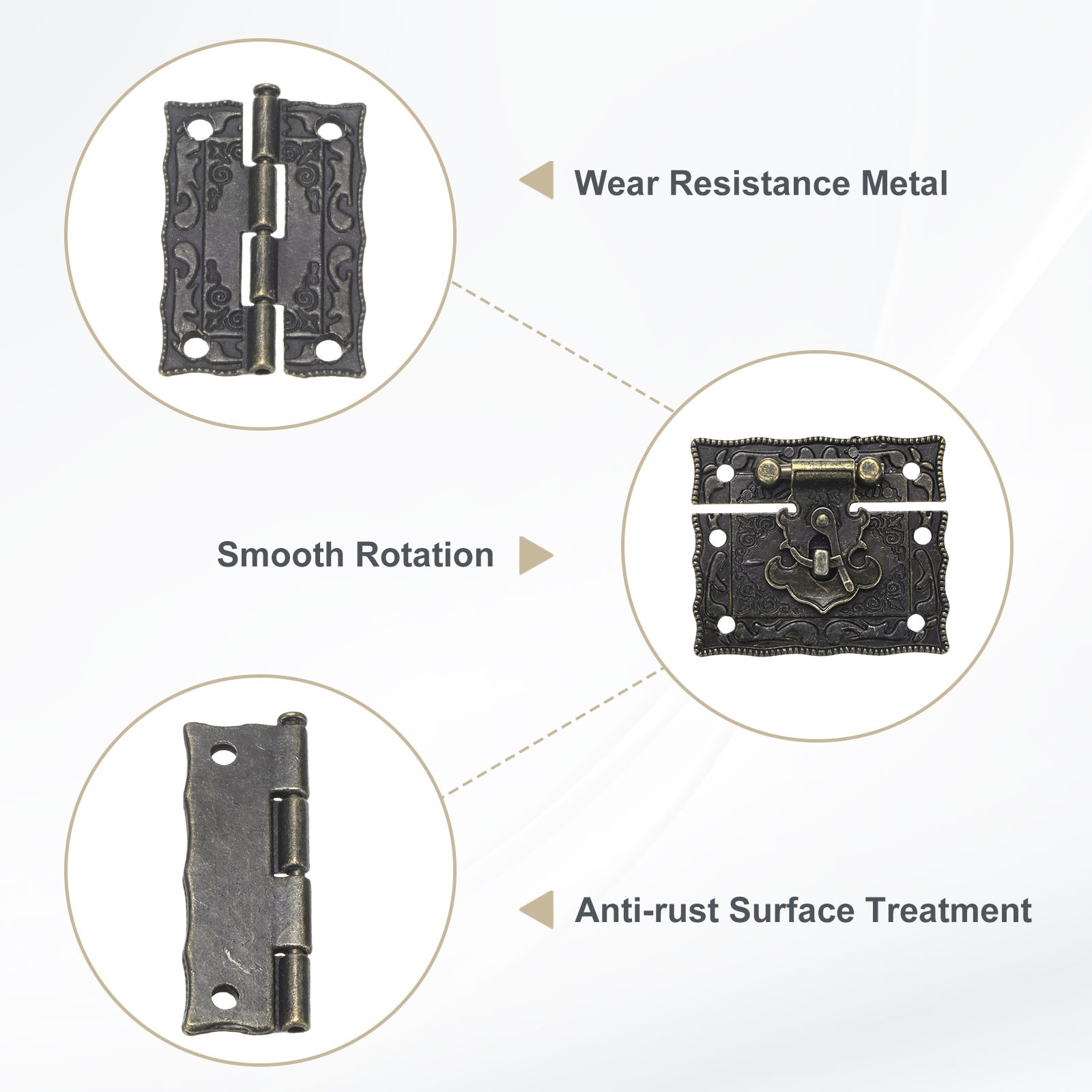 Wear Resistance Metal

Smooth Rotation

Anti-rust Surface Treatment