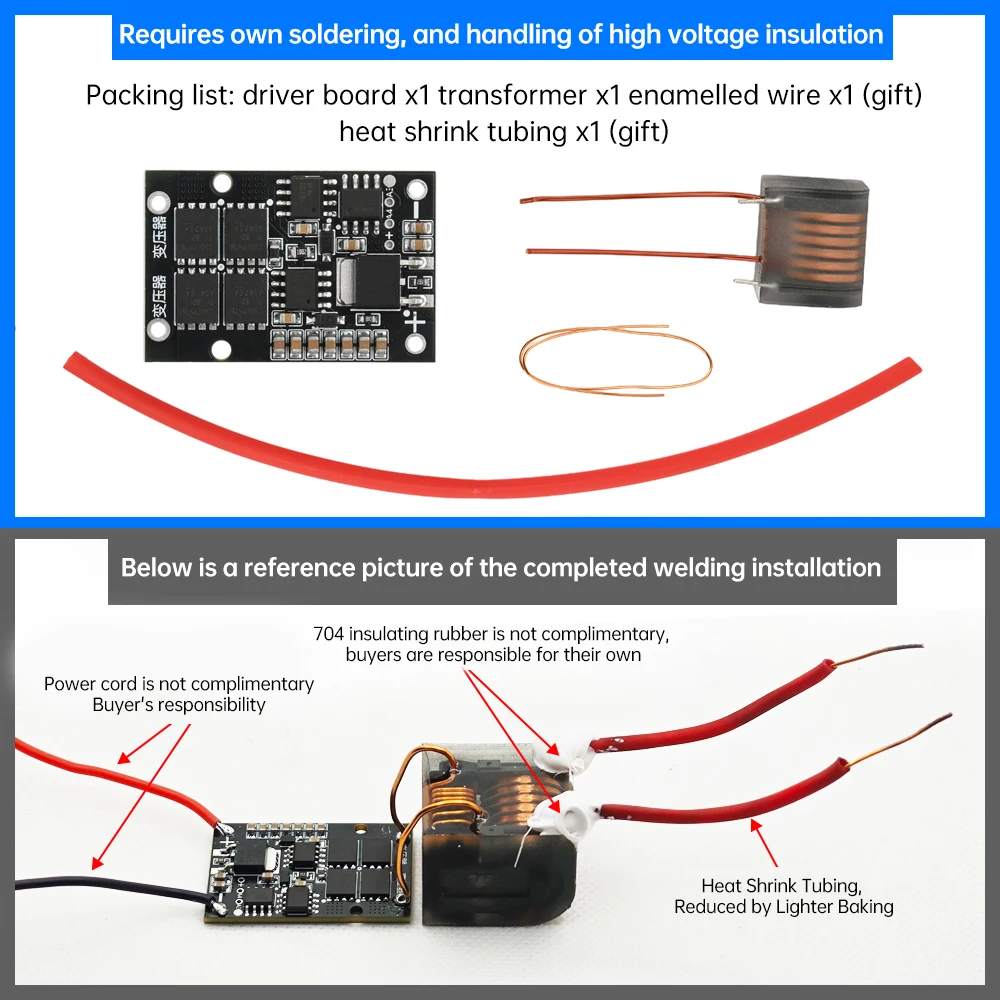 Requires own soldering, and handling of high voltage insulation

Packing list: driver board x1 transformer x1 enamelled wire x1 (gift) heat shrink tubing x1 (gift)

变压器

变压器

Below is a reference picture of the completed welding installation

704 insulating rubber is not complimentary, buyers are responsible for their own

Power cord is not complimentary Buyer's responsibility

Heat Shrink Tubing, Reduced by Lighter Baking