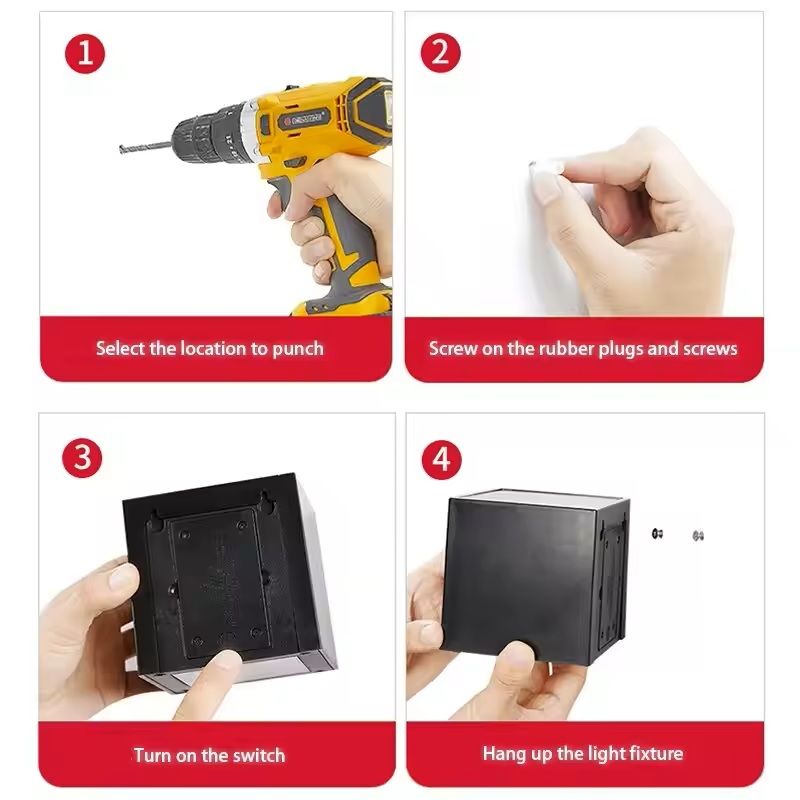 1

Select the location to punch

2

Screw on the rubber plugs and screws

3

Turn on the switch

4

Hang up the light fixture