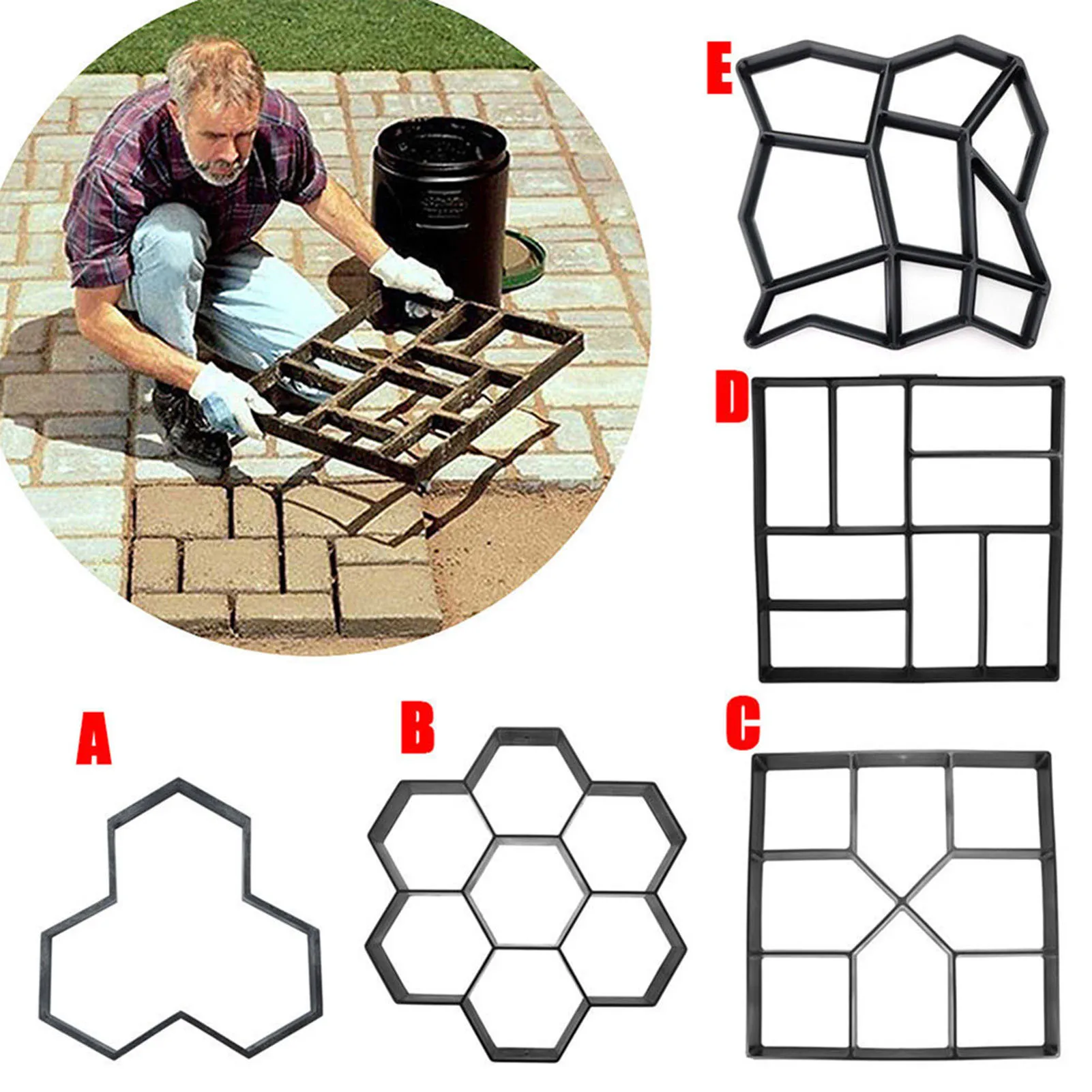 E

D

A

B

C