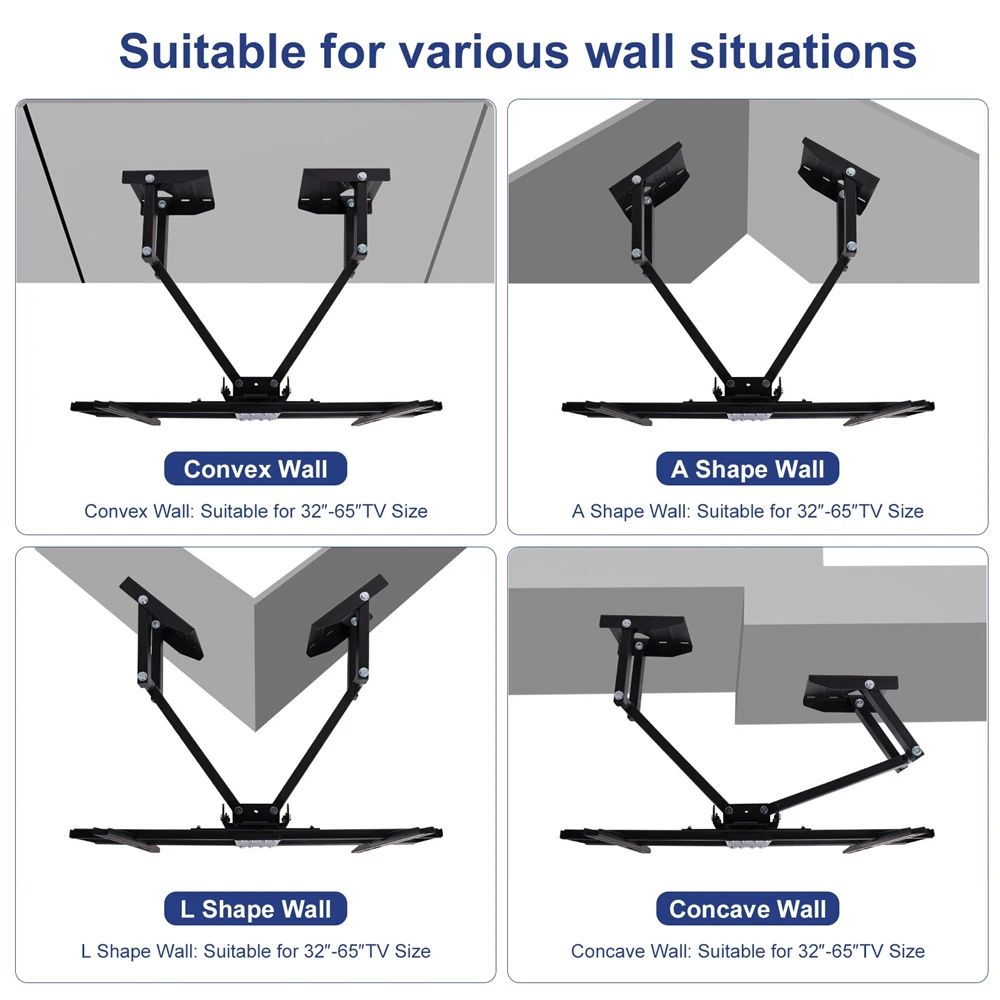 Suitable for various wall situations

Convex Wall

Convex Wall: Suitable for 32″-65″TV Size

A Shape Wall

A Shape Wall: Suitable for 32″-65″TV Size

L Shape Wall

L Shape Wall: Suitable for 32″-65″TV Size

Concave Wall

Concave Wall: Suitable for 32″-65″TV Size