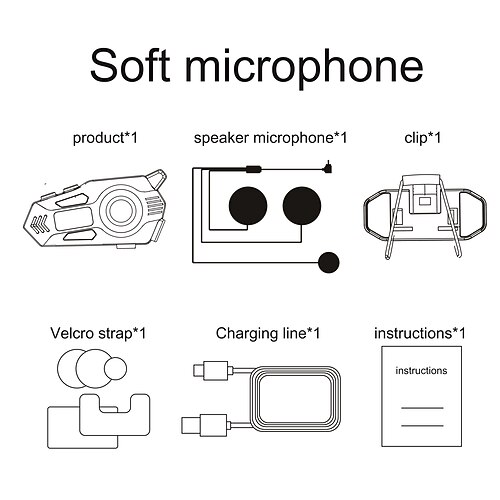 Soft microphone

product*1

speaker microphone*1

clip*1

Velcro strap*1

Charging line*1

instructions*1

instructions