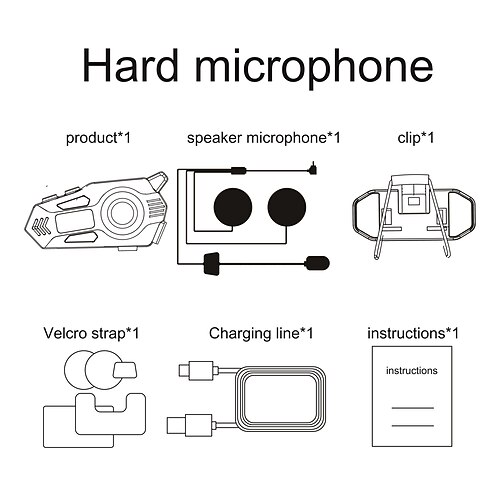 Hard microphone

product*1

speaker microphone*1

clip*1

Velcro strap*1

Charging line*1

instructions*1

instructions