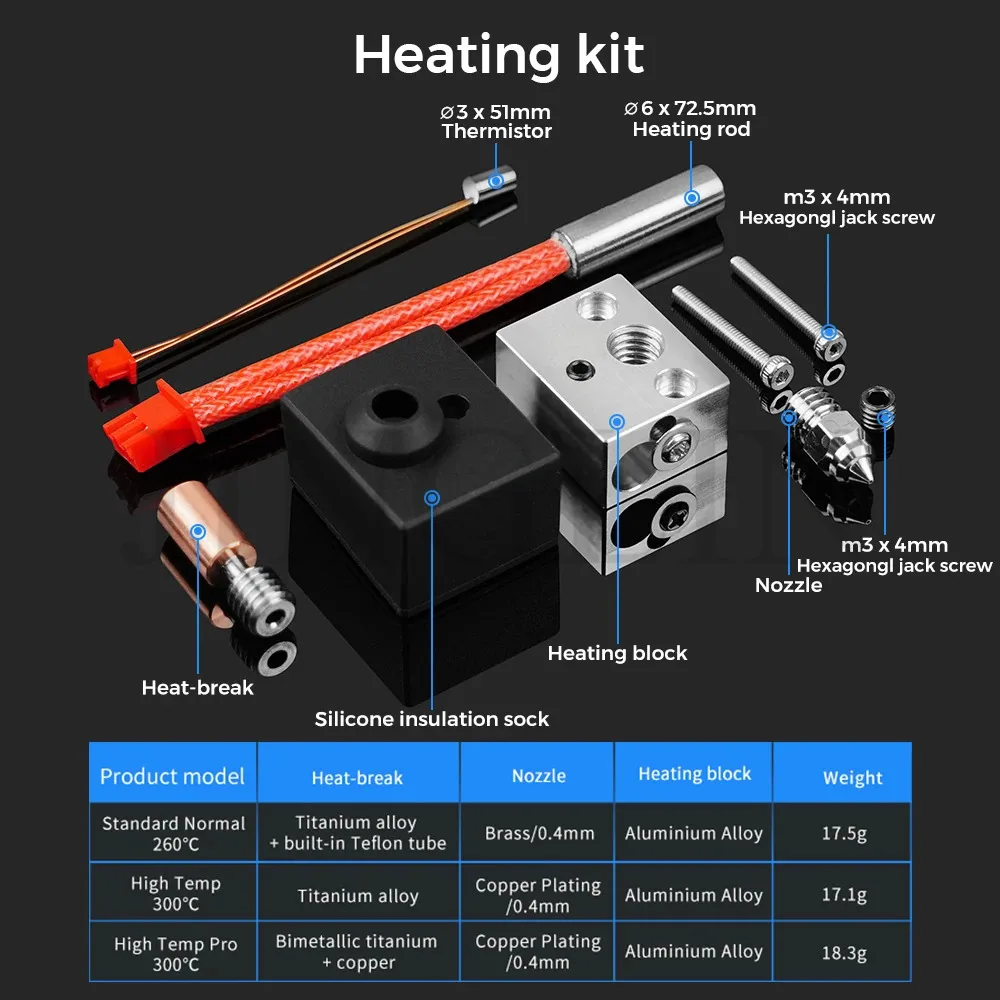 Heating kit

⌀3 x 51mm
Thermistor

⌀6 x 72.5mm
Heating rod

m3 x 4mm
Hexagongl jack screw

m3 x 4mm
Hexagongl jack screw

Nozzle

Heating block

Heat-break

Silicone insulation sock

| Product model | Heat-break | Nozzle | Heating block | Weight |
|---|---|---|---|---|
| Standard Normal 260°C | Titanium alloy + built-in Teflon tube | Brass/0.4mm | Aluminium Alloy | 17.5g |
| High Temp 300°C | Titanium alloy | Copper Plating /0.4mm | Aluminium Alloy | 17.1g |
| High Temp Pro 300°C | Bimetallic titanium + copper | Copper Plating /0.4mm | Aluminium Alloy | 18.3g |