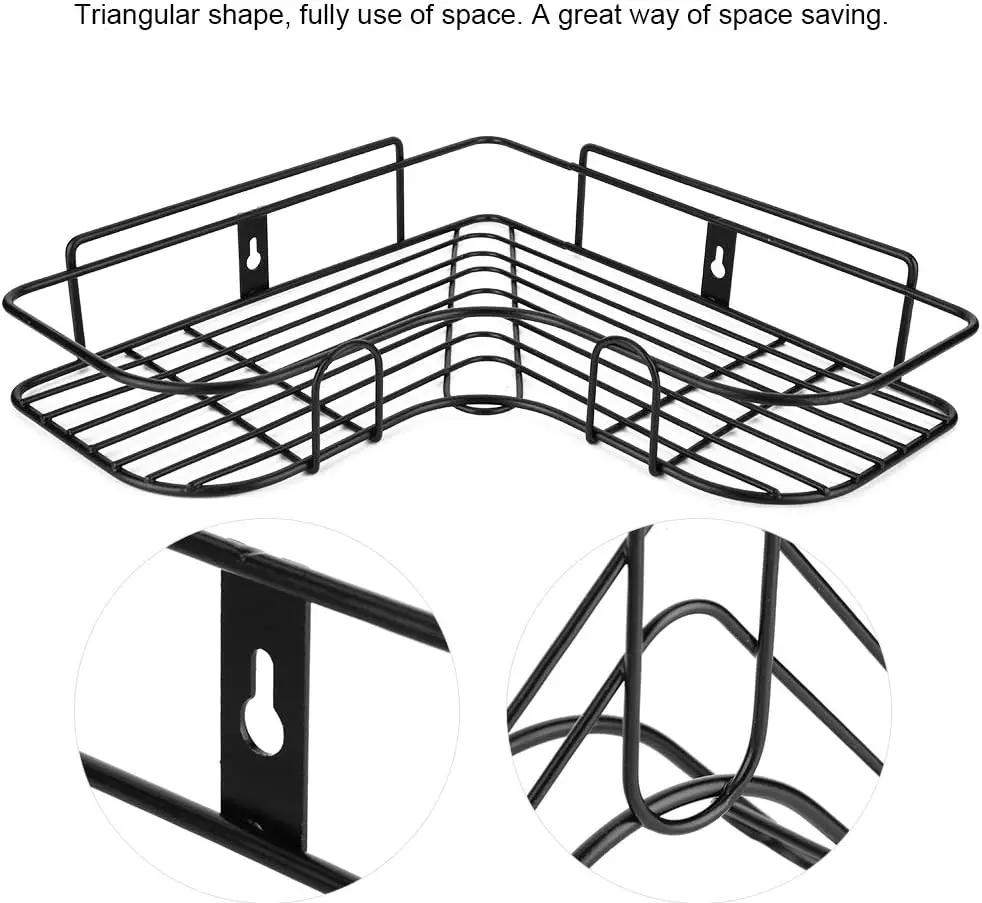 Triangular shape, fully use of space. A great way of space saving.