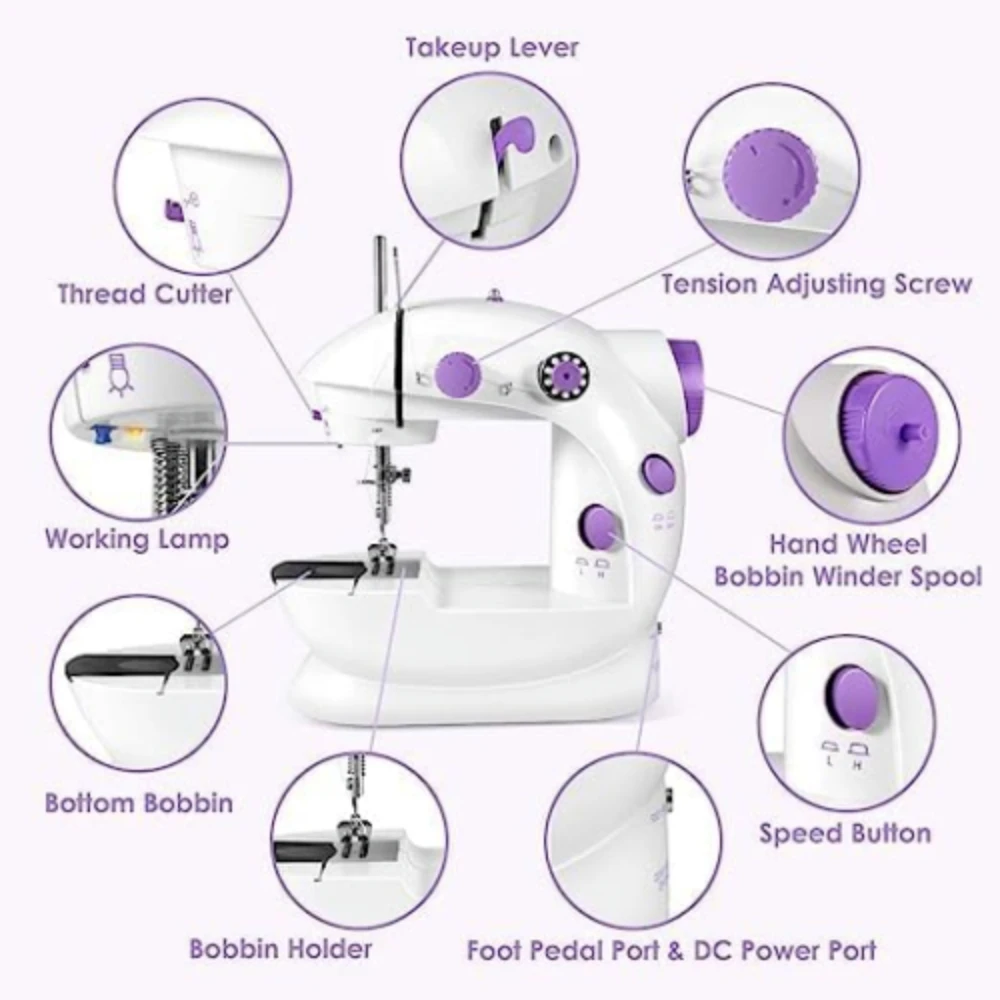 Takeup Lever

Thread Cutter

Tension Adjusting Screw

Working Lamp

Hand Wheel
Bobbin Winder Spool

L H

Bottom Bobbin

L H

Speed Button

Bobbin Holder

Foot Pedal Port & DC Power Port