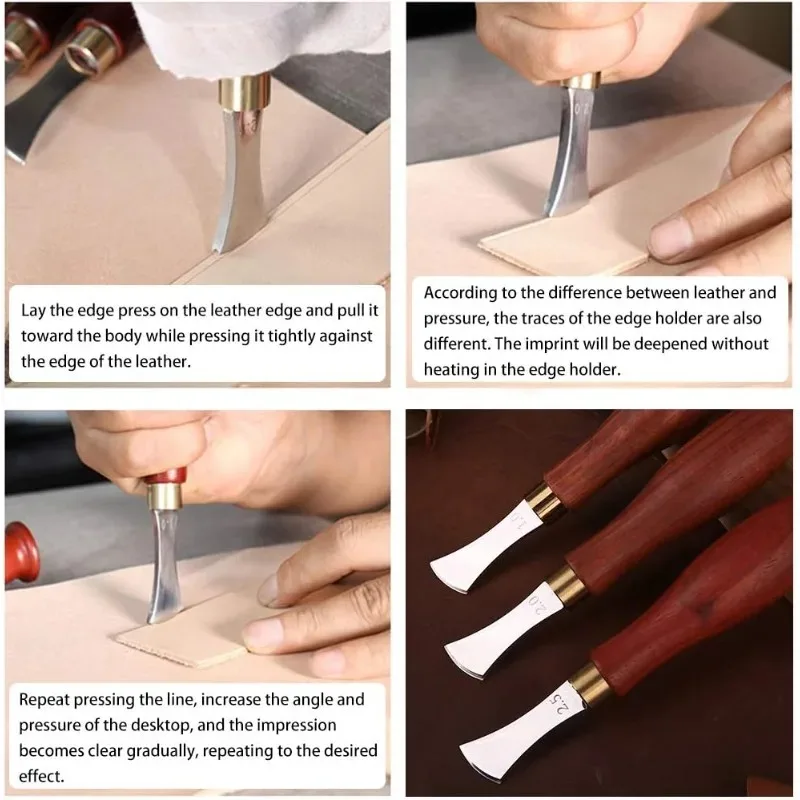 Lay the edge press on the leather edge and pull it toward the body while pressing it tightly against the edge of the leather.

According to the difference between leather and pressure, the traces of the edge holder are also different. The imprint will be deepened without heating in the edge holder.

Repeat pressing the line, increase the angle and pressure of the desktop, and the impression becomes clear gradually, repeating to the desired effect.

1.0

2.0

2.5